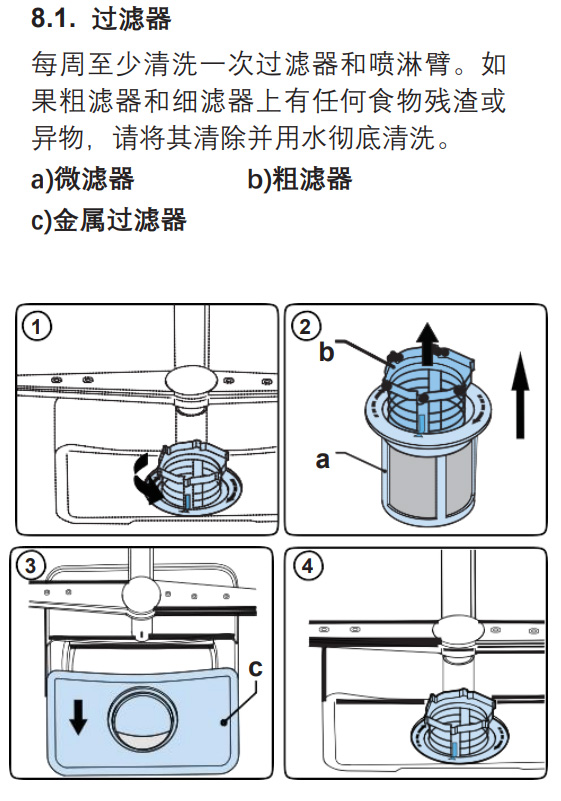 8.1. 过滤器

每周至少清洗一次过滤器和喷淋臂。如果粗滤器和细滤器上有任何食物残渣或异物，请将其清除并用水彻底清洗。

a)微滤器 b)粗滤器

c)金属过滤器

1

2

b

a

3

c

4