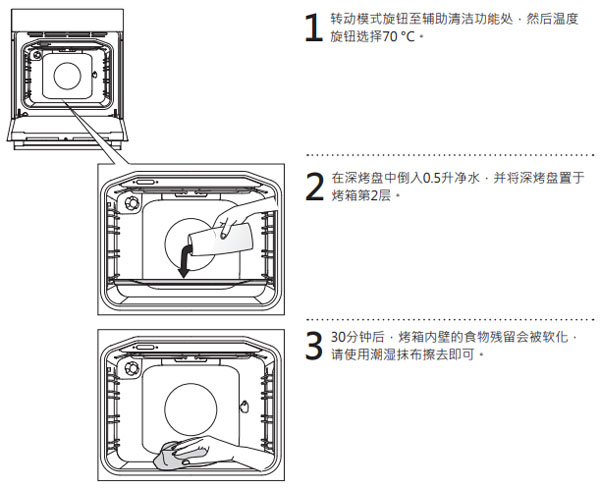 1 转动模式旋钮至辅助清洁功能处，然后温度旋钮选择70 °C。

2 在深烤盘中倒入0.5升净水，并将深烤盘置于烤箱第2层。

3 30分钟后，烤箱内壁的食物残留会被软化，请使用潮湿抹布擦去即可。